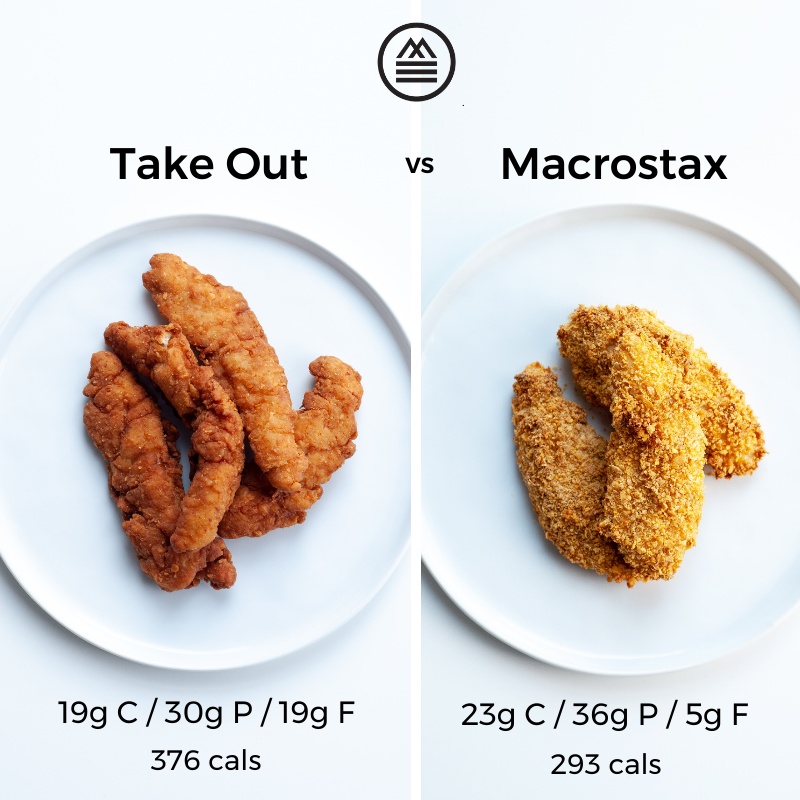 Take Out

vs

Macrostax

19g C / 30g P / 19g F
376 cals

23g C / 36g P / 5g F
293 cals